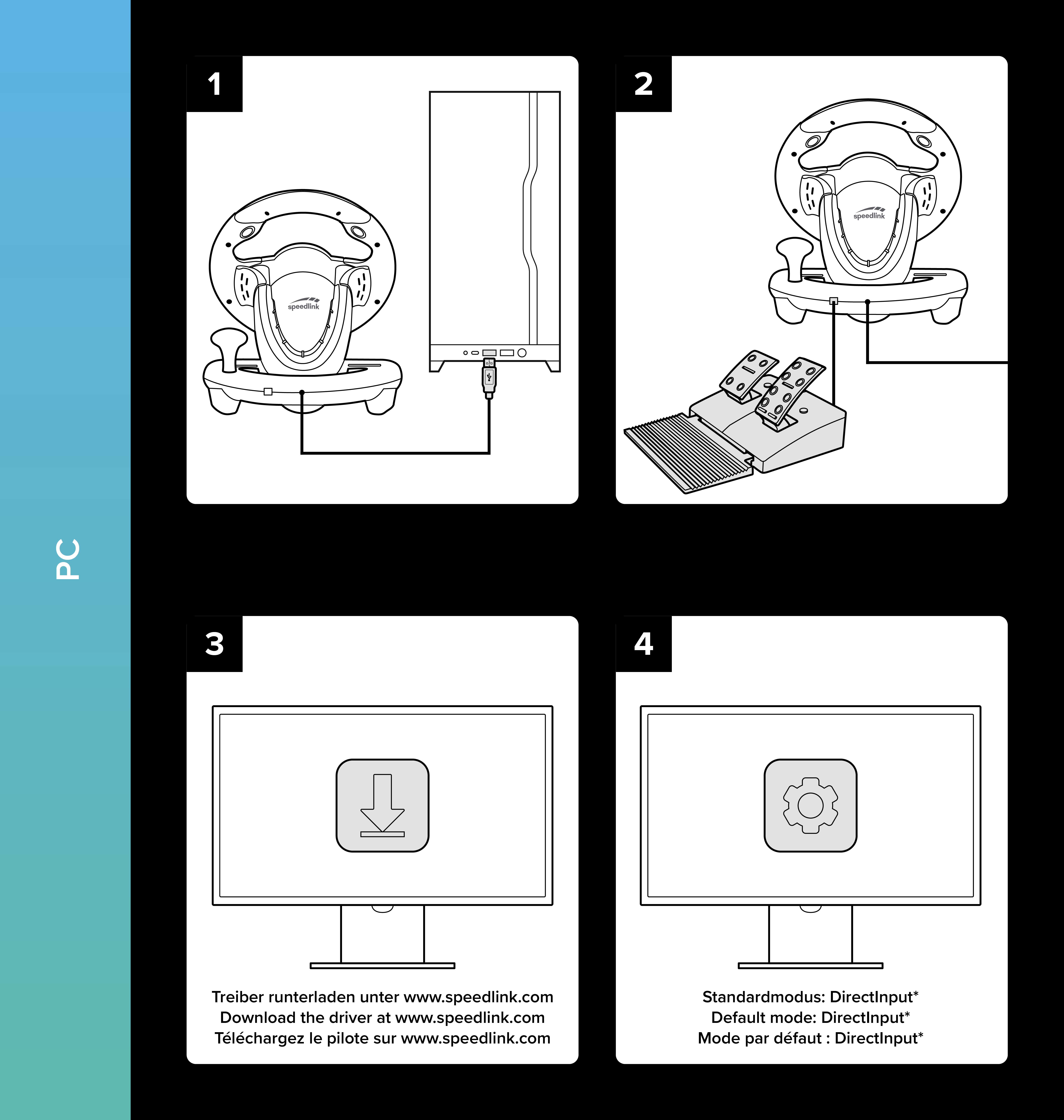 PC

1

speedlink

2

speedlink

3

Treiber runterladen unter www.speedlink.com
Download the driver at www.speedlink.com
Téléchargez le pilote sur www.speedlink.com

4

Standardmodus: DirectInput*
Default mode: DirectInput*
Mode par défaut : DirectInput*