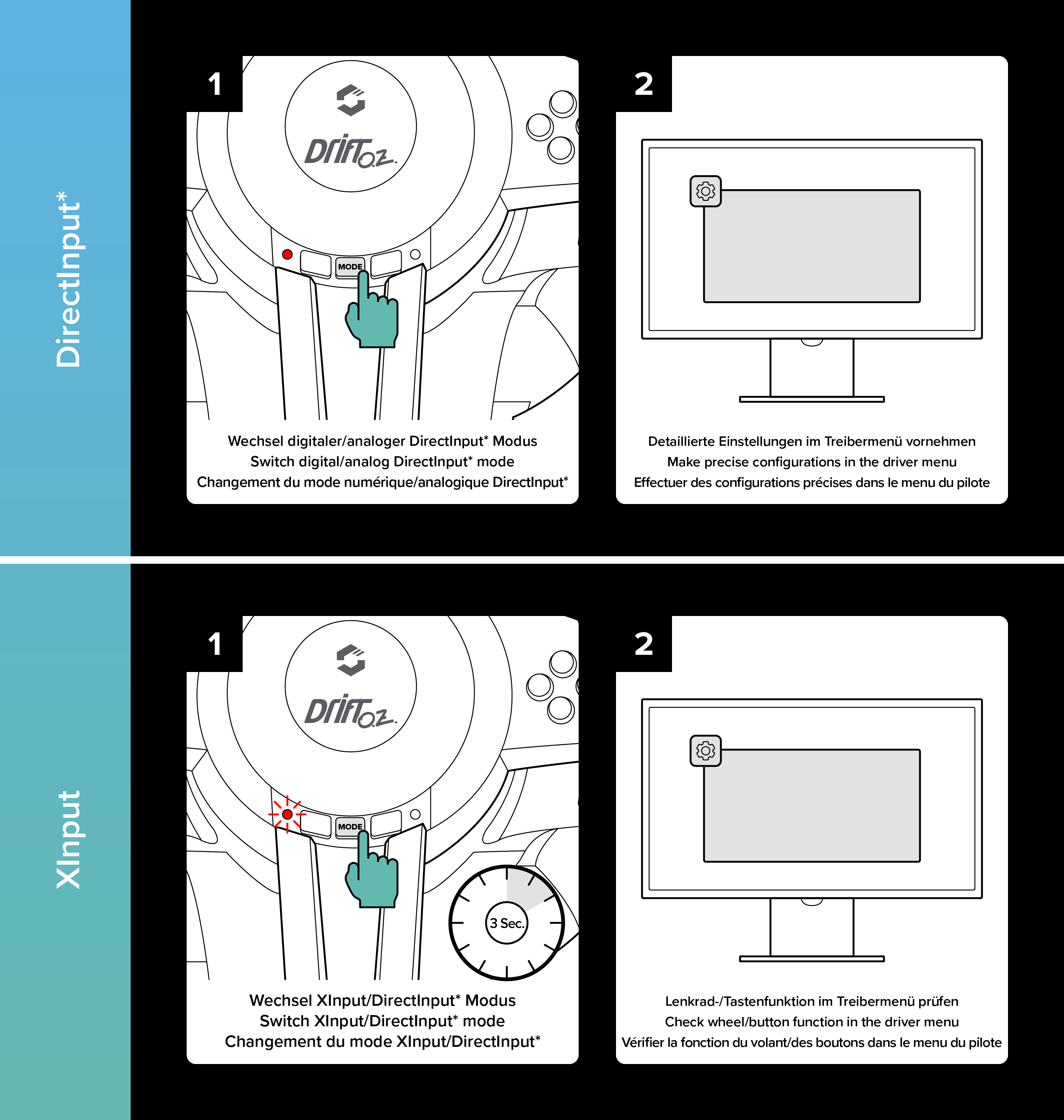 DirectInput*

1

DRIFT O.Z.

MODE

Wechsel digitaler/analoger DirectInput* Modus
Switch digital/analog DirectInput* mode
Changement du mode numérique/analogique DirectInput*

2

Detaillierte Einstellungen im Treibermenü vornehmen
Make precise configurations in the driver menu
Effectuer des configurations précises dans le menu du pilote

XInput

1

DRIFT O.Z.

MODE

3 Sec.

Wechsel XInput/DirectInput* Modus
Switch XInput/DirectInput* mode
Changement du mode XInput/DirectInput*

2

Lenkrad-/Tastenfunktion im Treibermenü prüfen
Check wheel/button function in the driver menu
Vérifier la fonction du volant/des boutons dans le menu du pilote