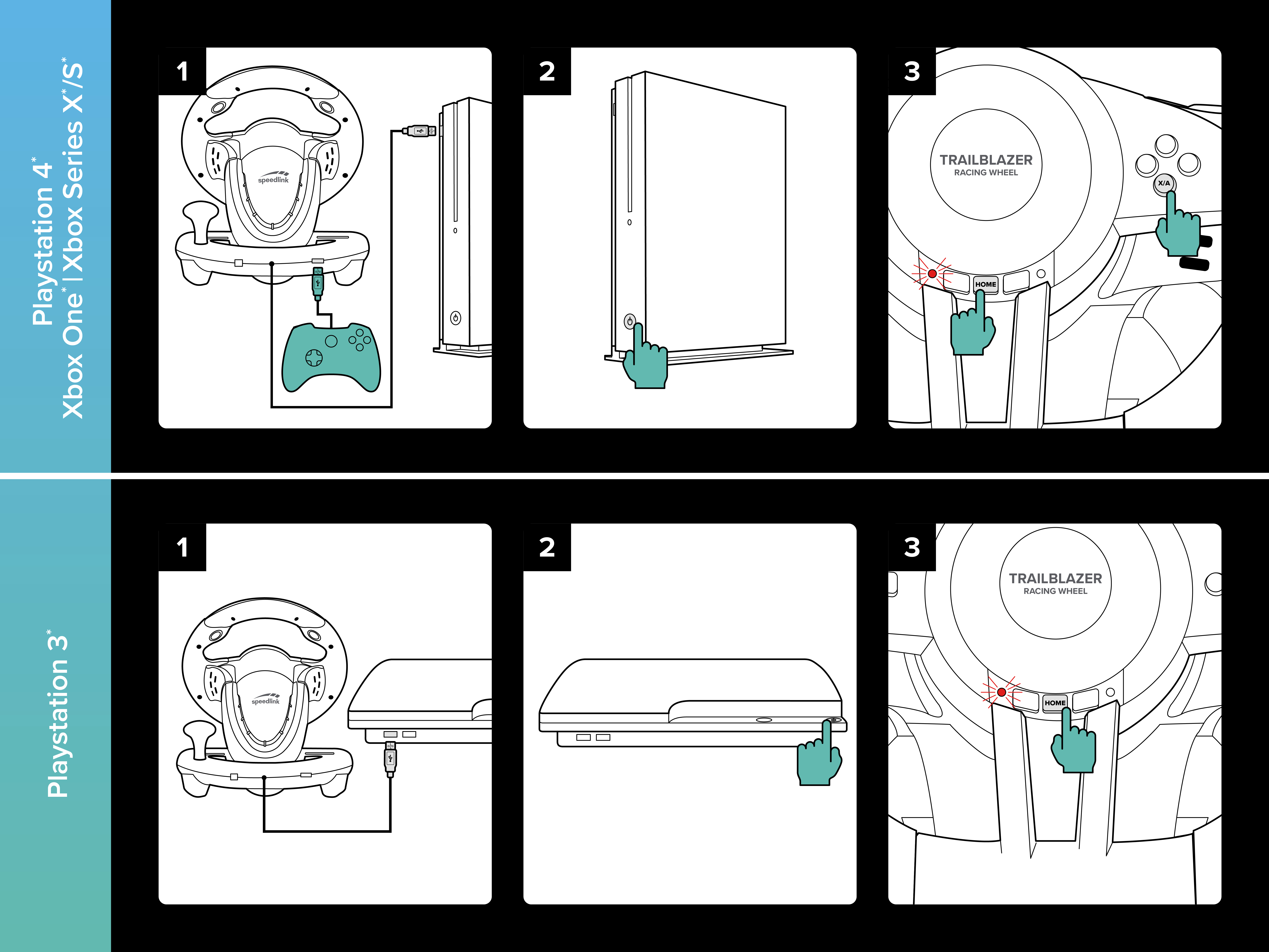 Playstation 4*
Xbox One* | Xbox Series X*/S*

1

speedlink

2

3

TRAILBLAZER
RACING WHEEL

X/A

HOME

Playstation 3*

1

speedlink

2

3

TRAILBLAZER
RACING WHEEL

HOME